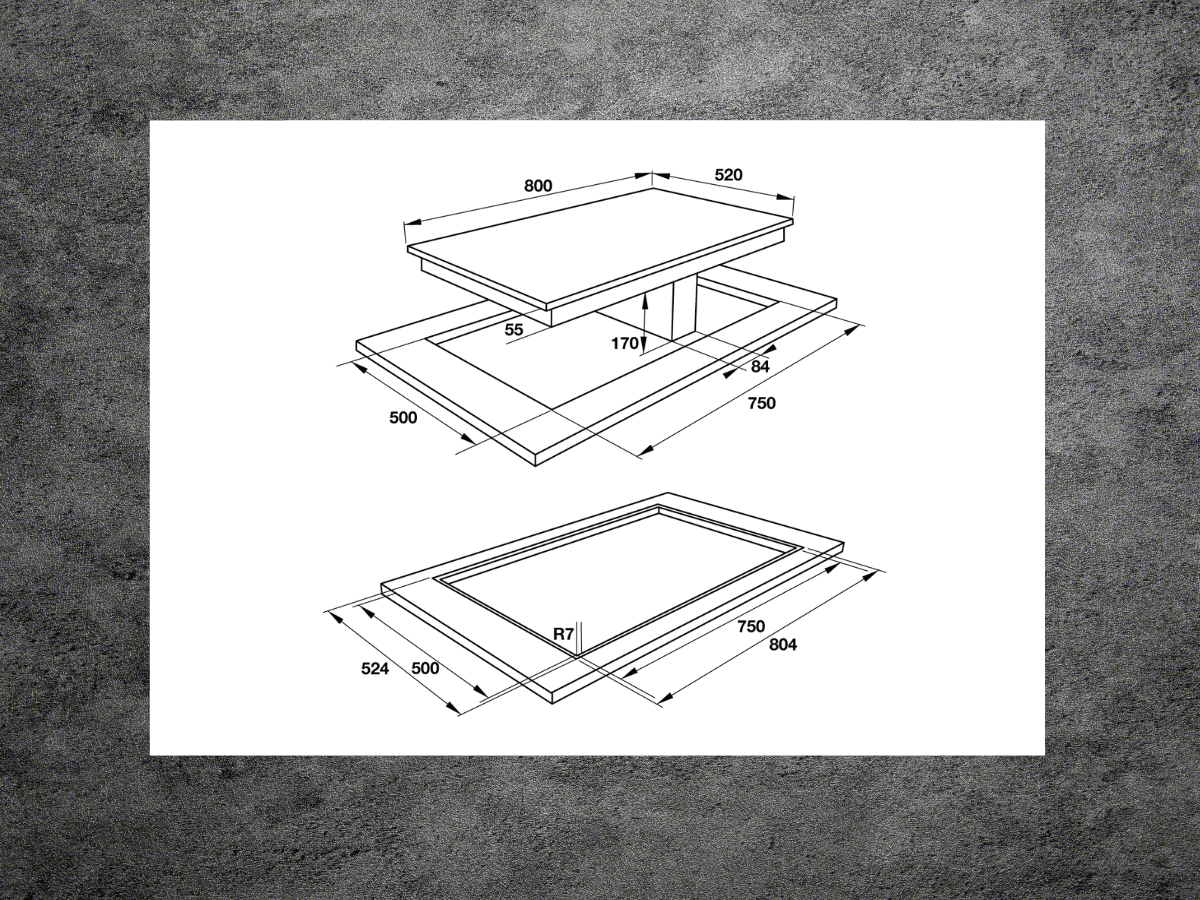 800
520
55
170
84
500
750

R7
750
804
524
500