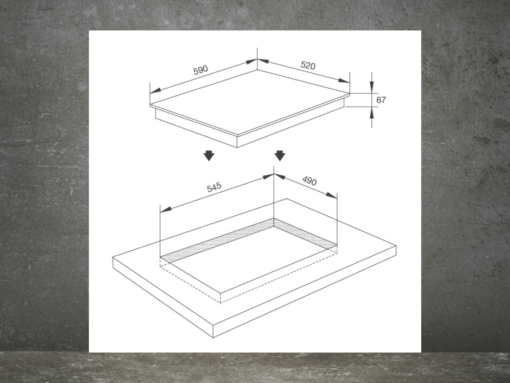 590
520
67
545
490