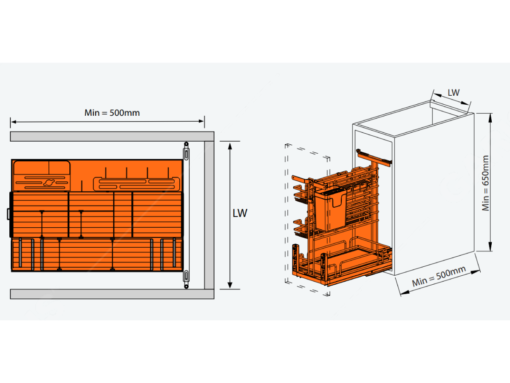 Min = 500mm

LW

LW

Min = 650mm

Min = 500mm