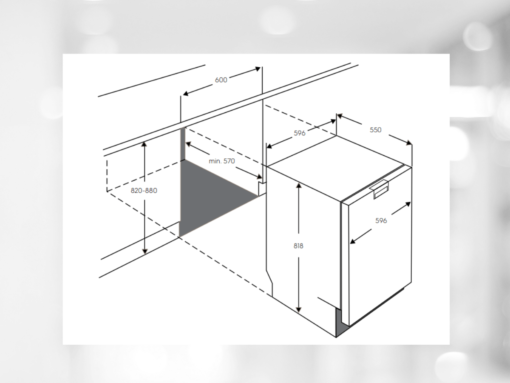 600

596

550

min. 570

820-880

818

596