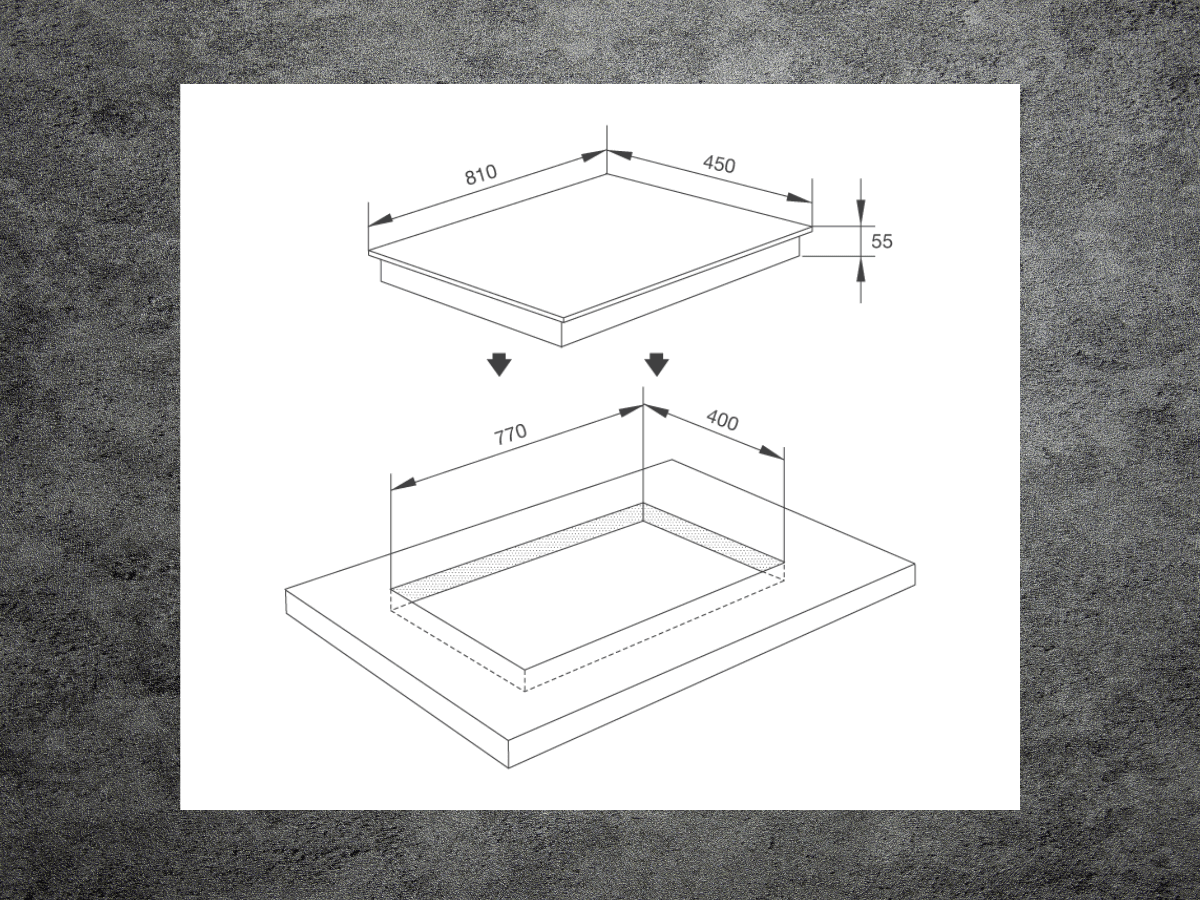 810
450
55
770
400