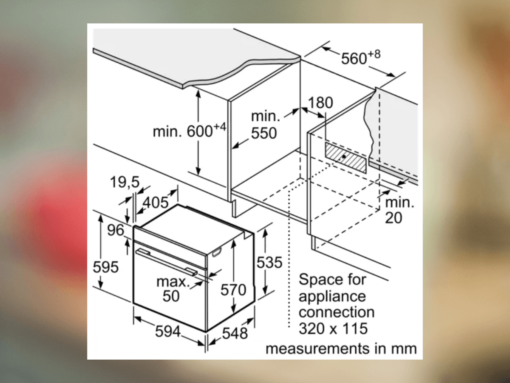 $560^{+8}$

180

min. $600^{+4}$

min.
550

min.
20

19,5

405

96

595

max.
50

570

535

594

548

Space for appliance connection 320 x 115

measurements in mm