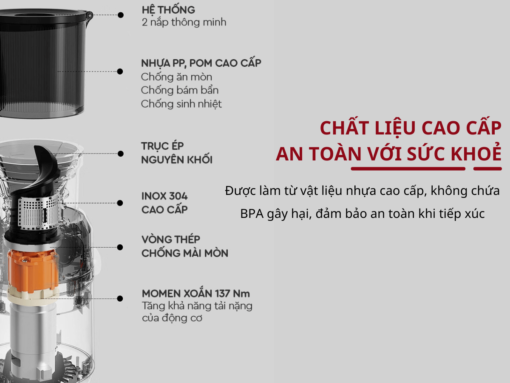 HỆ THỐNG
2 nắp thông minh

NHỰA PP, POM CAO CẤP
Chống ăn mòn
Chống bám bẩn
Chống sinh nhiệt

TRỤC ÉP
NGUYÊN KHỐI

INOX 304
CAO CẤP

VÒNG THÉP
CHỐNG MÀI MÒN

MOMEN XOẮN 137 Nm
Tăng khả năng tải nặng của động cơ

CHẤT LIỆU CAO CẤP
AN TOÀN VỚI SỨC KHOẺ

Được làm từ vật liệu nhựa cao cấp, không chứa BPA gây hại, đảm bảo an toàn khi tiếp xúc