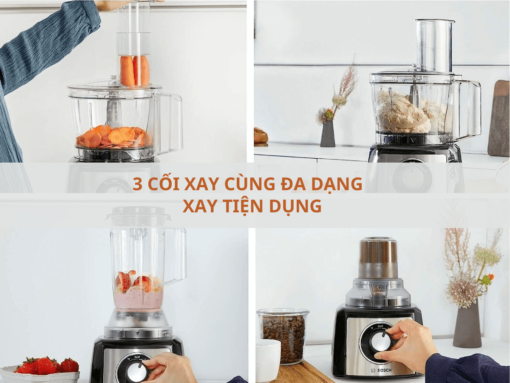 3 CỐI XAY CÙNG ĐA DẠNG
XAY TIỆN DỤNG

BOSCH