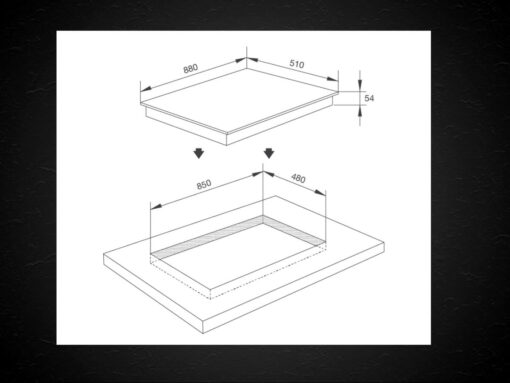 880
510
54
850
480