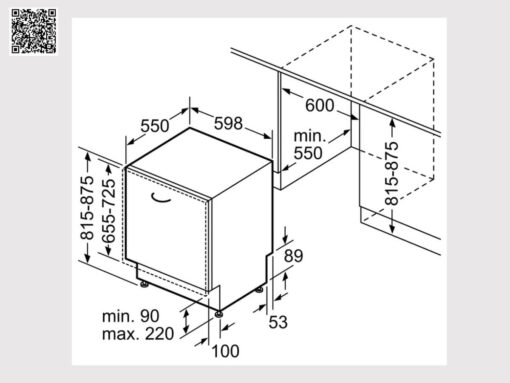 550
598
600
min.
550
815-875
815-875
655-725
89
53
min. 90
max. 220
100