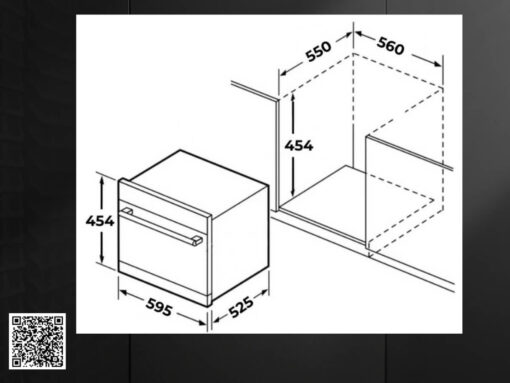 550
560
454
454
595
525