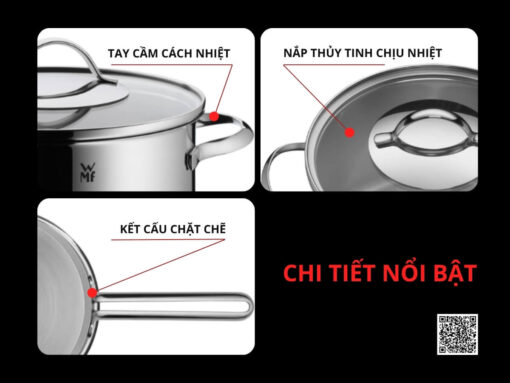 TAY CẦM CÁCH NHIỆT

WMF

NẮP THỦY TINH CHỊU NHIỆT

KẾT CẤU CHẶT CHẼ

CHI TIẾT NỔI BẬT