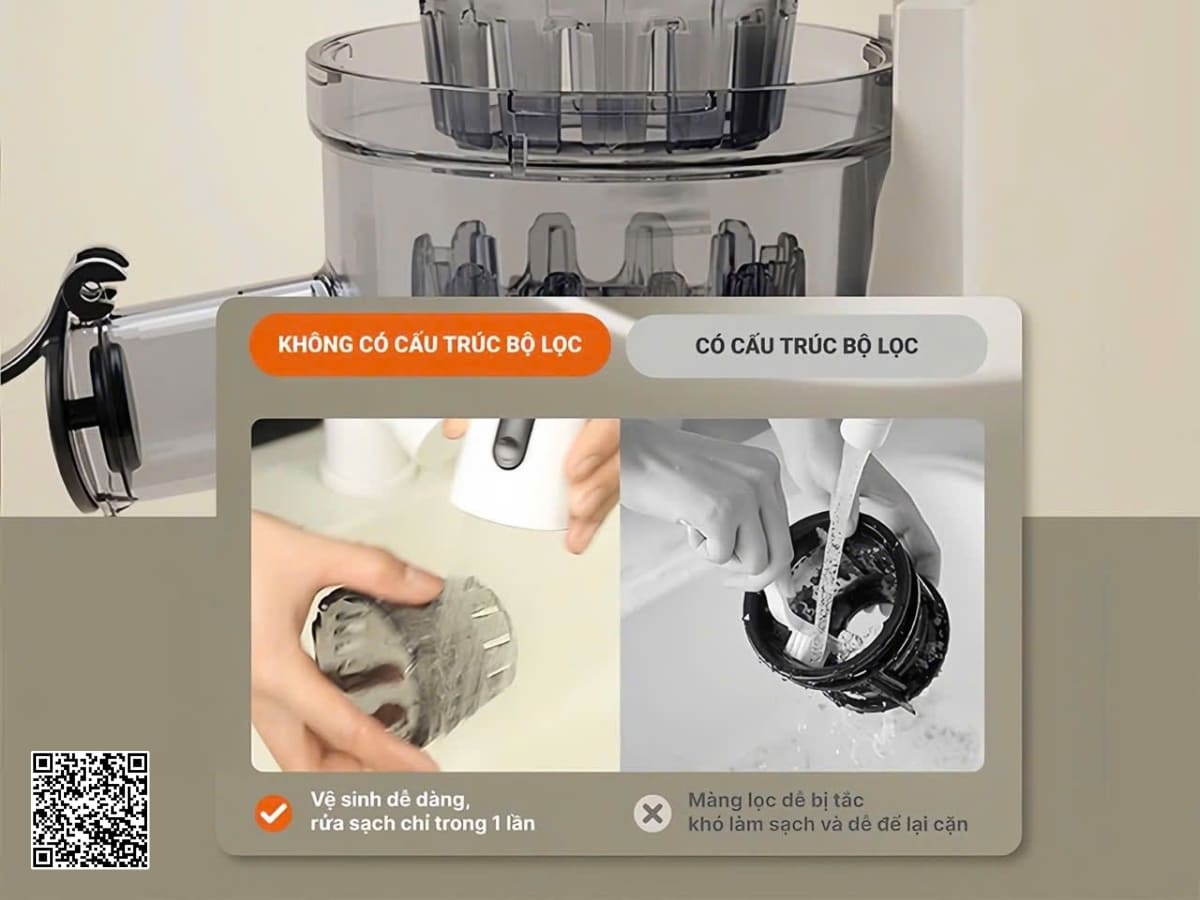 KHÔNG CÓ CẤU TRÚC BỘ LỌC

CÓ CẤU TRÚC BỘ LỌC

Vệ sinh dễ dàng, rửa sạch chỉ trong 1 lần

Màng lọc dễ bị tắc khó làm sạch và dễ để lại cặn