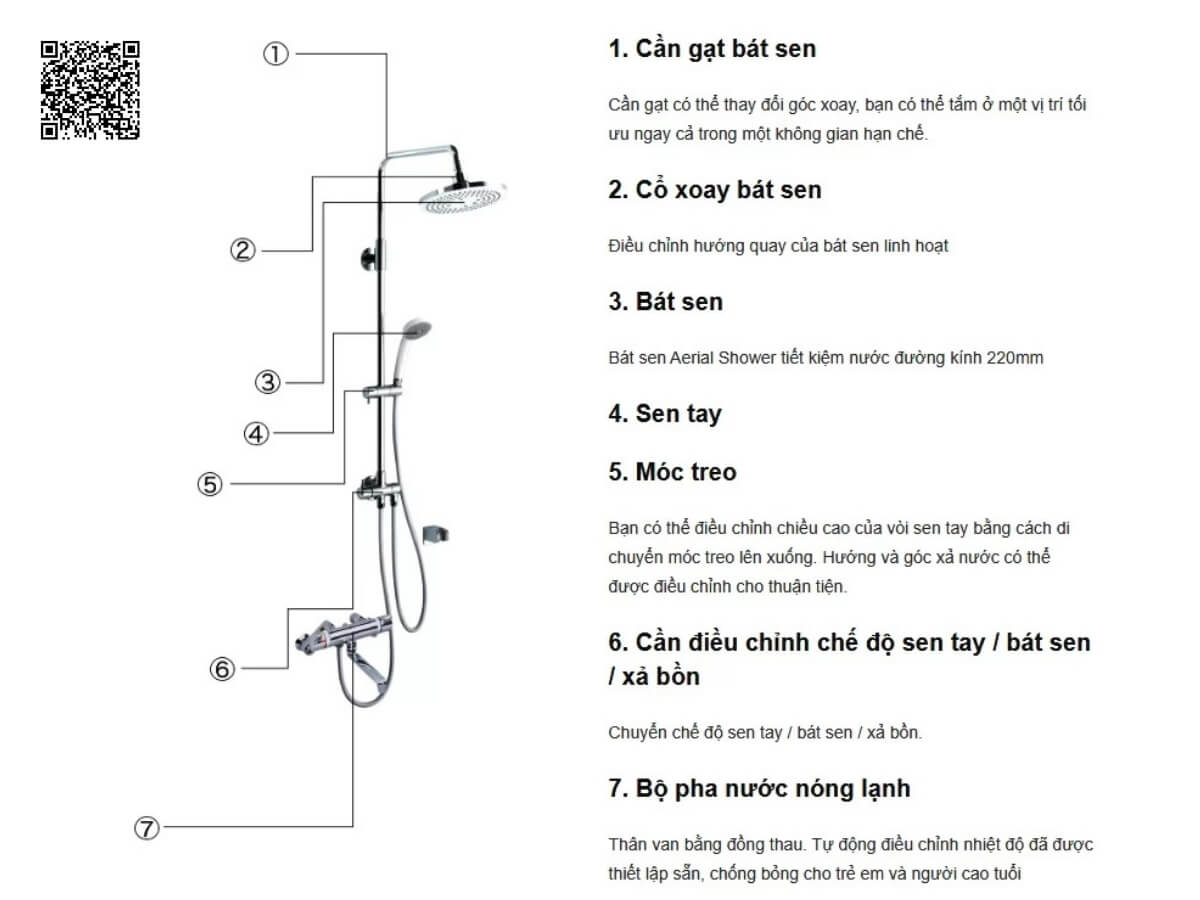 ①

②

③

④

⑤

⑥

⑦

1. Cần gạt bát sen

Cần gạt có thể thay đổi góc xoay, bạn có thể tắm ở một vị trí tối ưu ngay cả trong một không gian hạn chế.

2. Cổ xoay bát sen

Điều chỉnh hướng quay của bát sen linh hoạt

3. Bát sen

Bát sen Aerial Shower tiết kiệm nước đường kính 220mm

4. Sen tay

5. Móc treo

Bạn có thể điều chỉnh chiều cao của vòi sen tay bằng cách di chuyển móc treo lên xuống. Hướng và góc xả nước có thể được điều chỉnh cho thuận tiện.

6. Cần điều chỉnh chế độ sen tay / bát sen / xả bồn

Chuyển chế độ sen tay / bát sen / xả bồn.

7. Bộ pha nước nóng lạnh

Thân van bằng đồng thau. Tự động điều chỉnh nhiệt độ đã được thiết lập sẵn, chống bỏng cho trẻ em và người cao tuổi