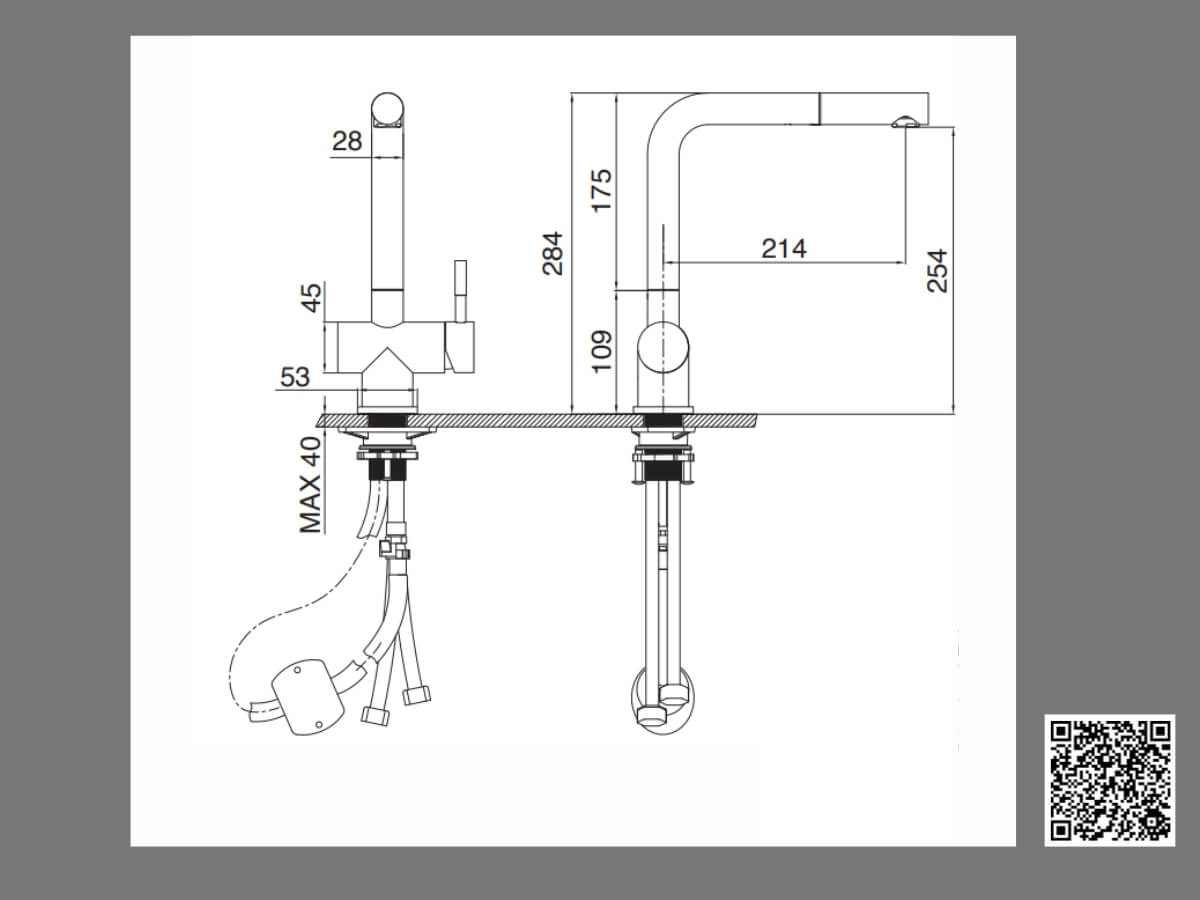 28

45

53

MAX 40

284

175

109

214

254