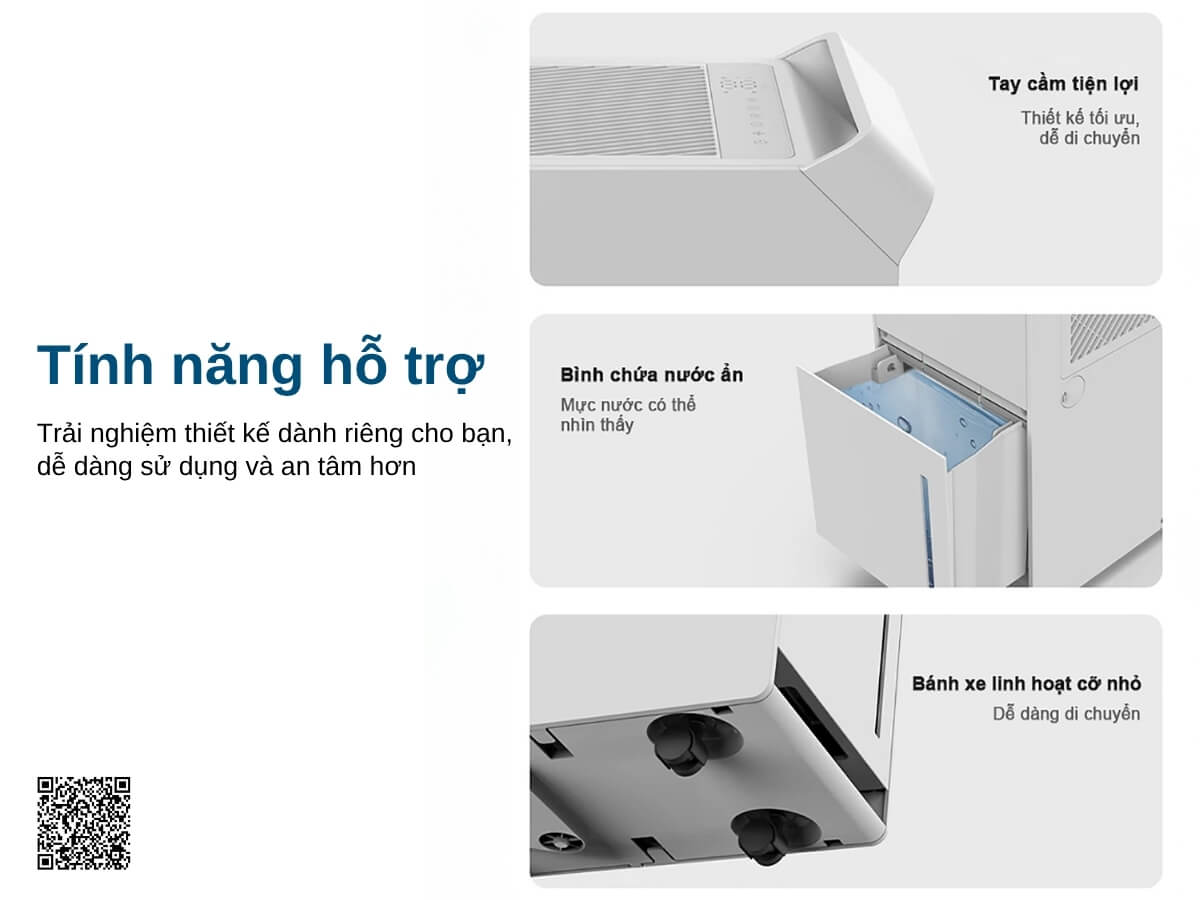 Tính năng hỗ trợ

Trải nghiệm thiết kế dành riêng cho bạn, dễ dàng sử dụng và an tâm hơn

Tay cầm tiện lợi

Thiết kế tối ưu, dễ di chuyển

Bình chứa nước ẩn

Mực nước có thể nhìn thấy

Bánh xe linh hoạt cỡ nhỏ

Dễ dàng di chuyển