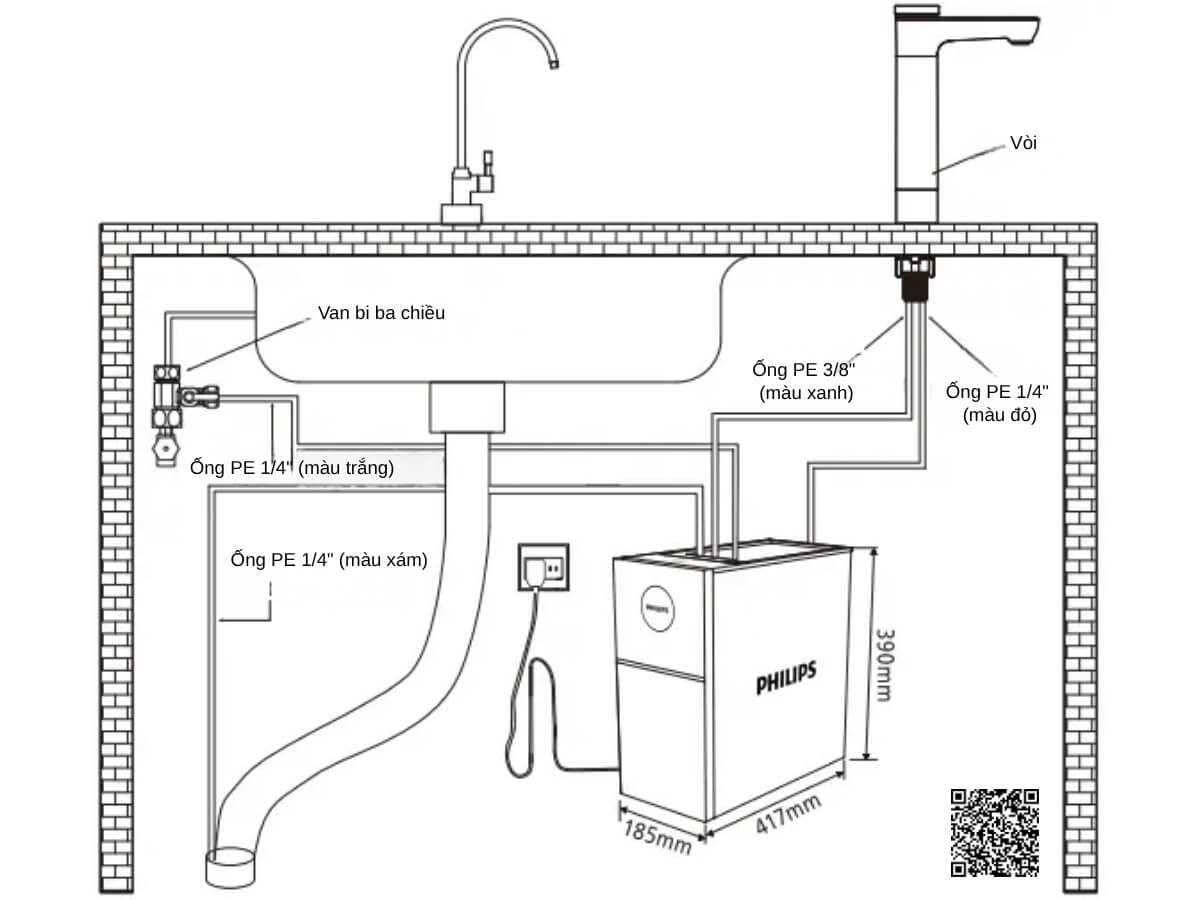 Vòi

Van bi ba chiều

Ống PE 3/8"
(màu xanh)

Ống PE 1/4"
(màu đỏ)

Ống PE 1/4" (màu trắng)

Ống PE 1/4" (màu xám)

PHILIPS

PHILIPS

390mm

185mm

417mm