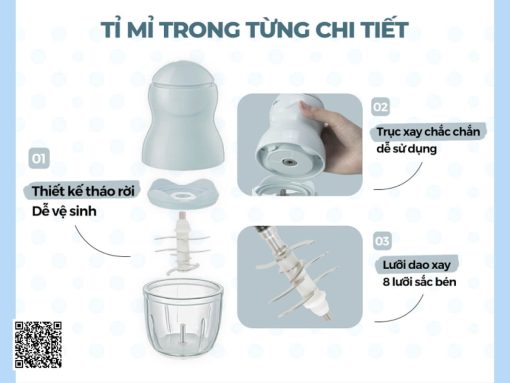 TỈ MỈ TRONG TỪNG CHI TIẾT

01

Thiết kế tháo rời
Dễ vệ sinh

02

Trục xay chắc chắn
dễ sử dụng

03

Lưỡi dao xay
8 lưỡi sắc bén